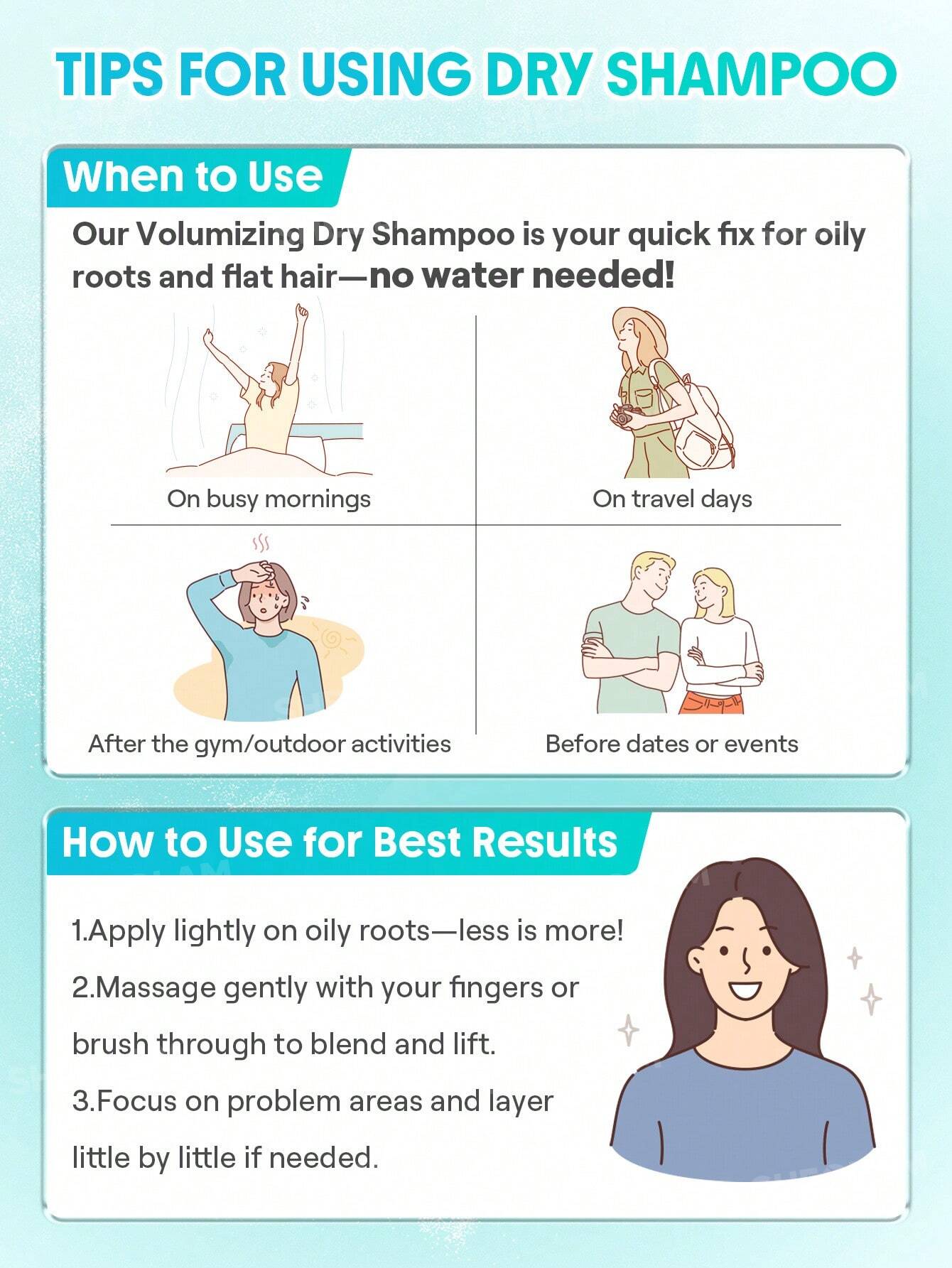 TIPS FOR USING DRY SHAMPOO

When to Use

Our Volumizing Dry Shampoo is your quick fix for oily roots and flat hair—no water needed!

On busy mornings

On travel days

After the gym/outdoor activities

Before dates or events

How to Use for Best Results

1.Apply lightly on oily roots—less is more!

2.Massage gently with your fingers or brush through to blend and lift.

3.Focus on problem areas and layer little by little if needed.