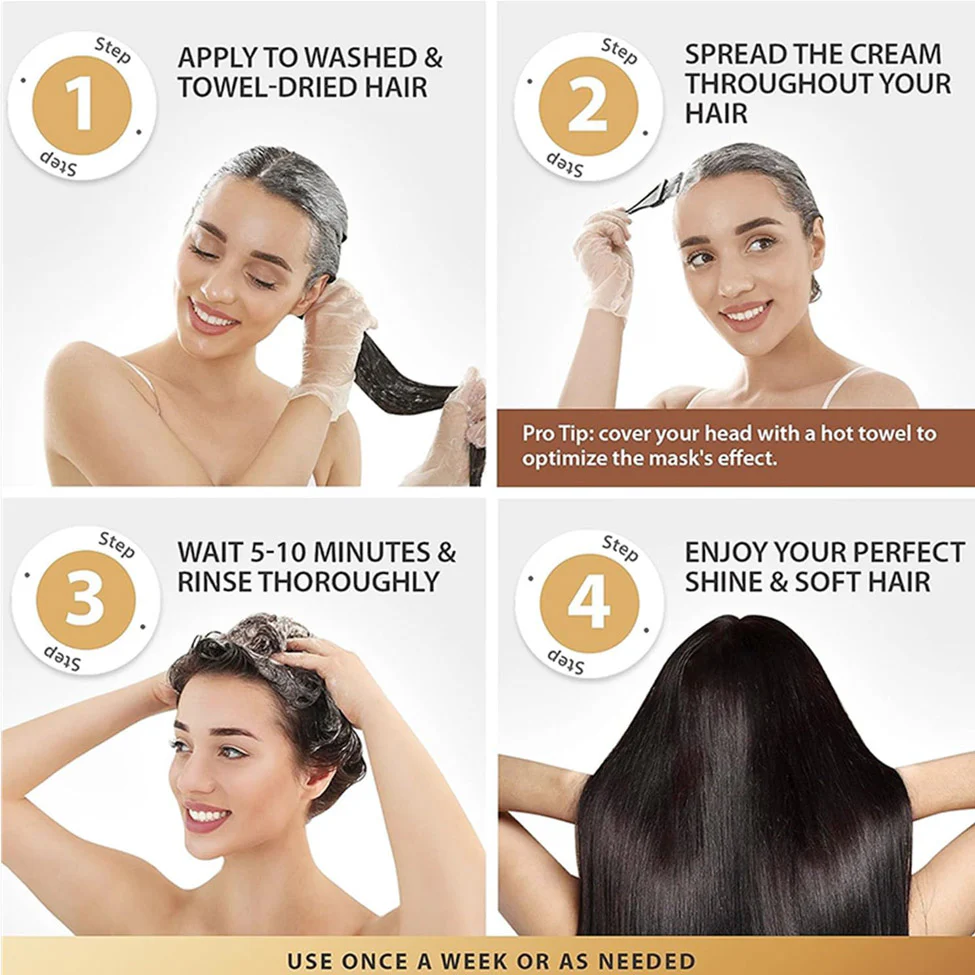 Step 1 Step

APPLY TO WASHED & TOWEL-DRIED HAIR

Step 2 Step

SPREAD THE CREAM THROUGHOUT YOUR HAIR

Pro Tip: cover your head with a hot towel to optimize the mask's effect.

Step 3 Step

WAIT 5-10 MINUTES & RINSE THOROUGHLY

Step 4 Step

ENJOY YOUR PERFECT SHINE & SOFT HAIR

USE ONCE A WEEK OR AS NEEDED